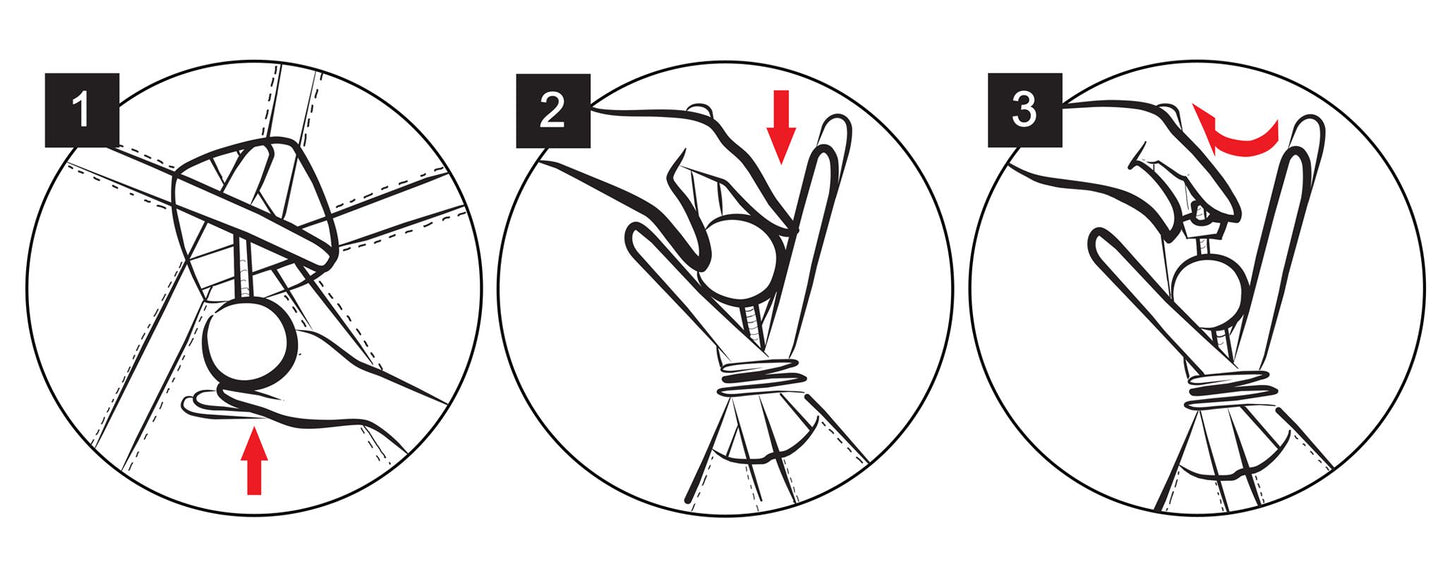 1

2

3